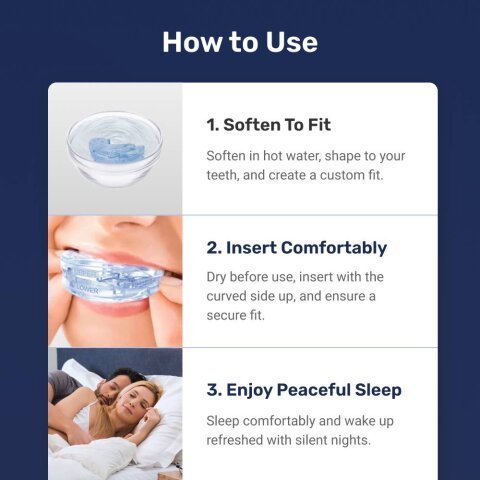 How to Use

1. Soften To Fit

Soften in hot water, shape to your teeth, and create a custom fit.

UPPER
LOWER

2. Insert Comfortably

Dry before use, insert with the curved side up, and ensure a secure fit.

3. Enjoy Peaceful Sleep

Sleep comfortably and wake up refreshed with silent nights.